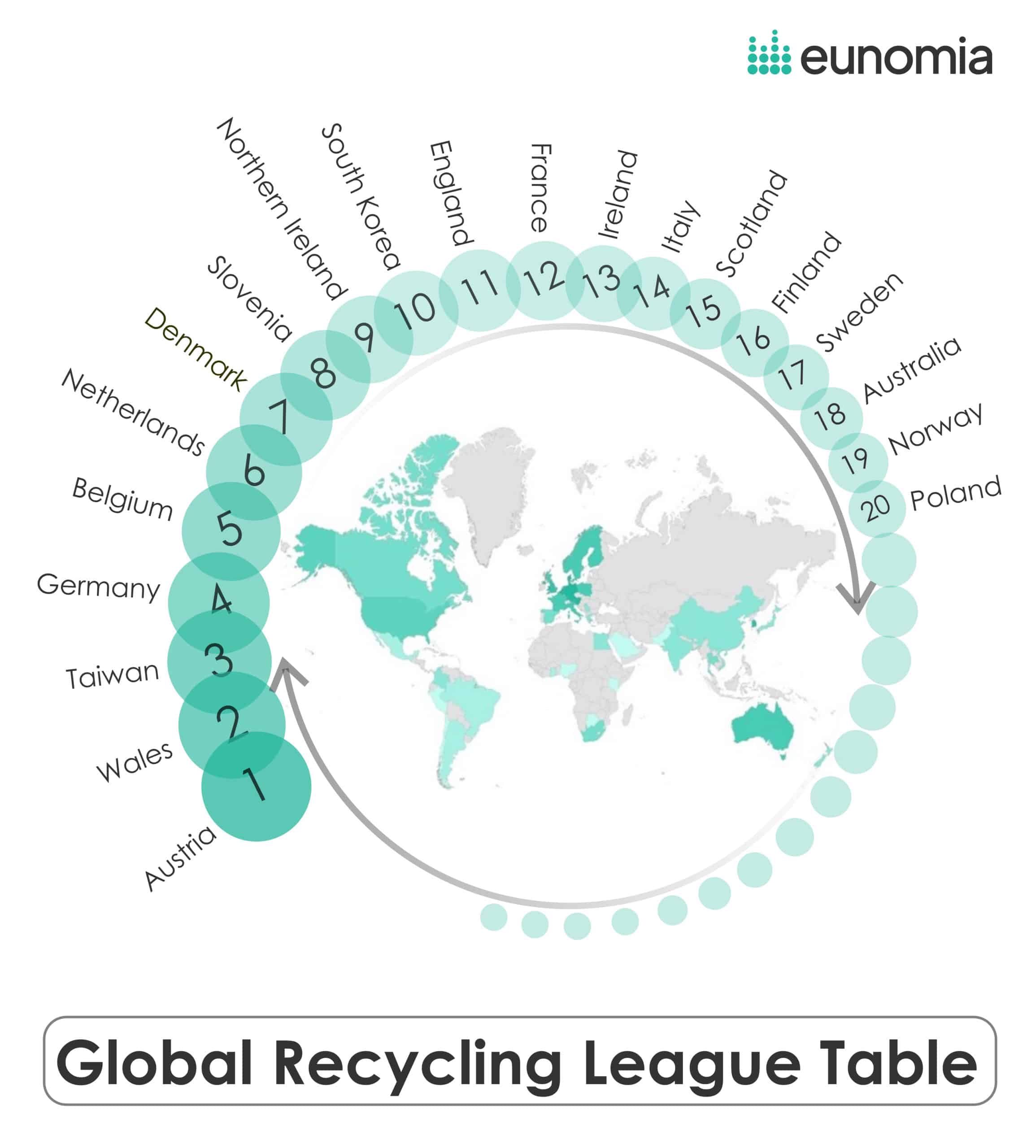 eunomia

1 Austria
2 Wales
3 Taiwan
4 Germany
5 Belgium
6 Netherlands
7 Denmark
8 Slovenia
9 Northern Ireland
10 South Korea
11 England
12 France
13 Ireland
14 Italy
15 Scotland
16 Finland
17 Sweden
18 Australia
19 Norway
20 Poland

Global Recycling League Table